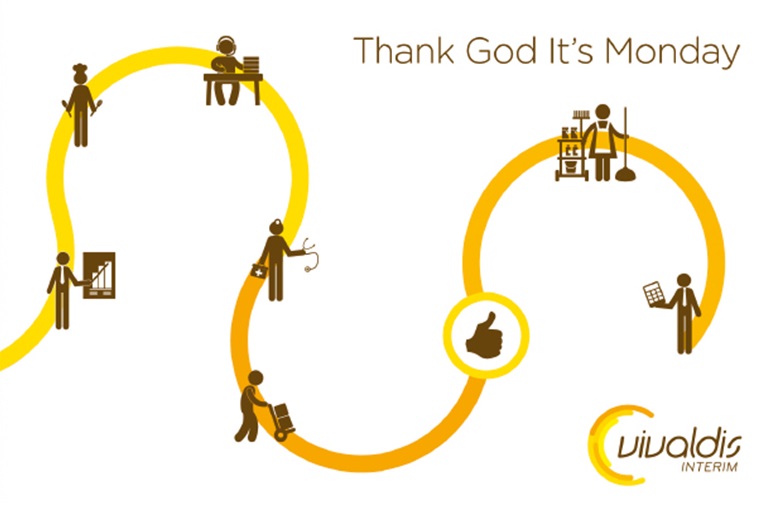 Thank God It's Monday

vivaldis
INTERIM